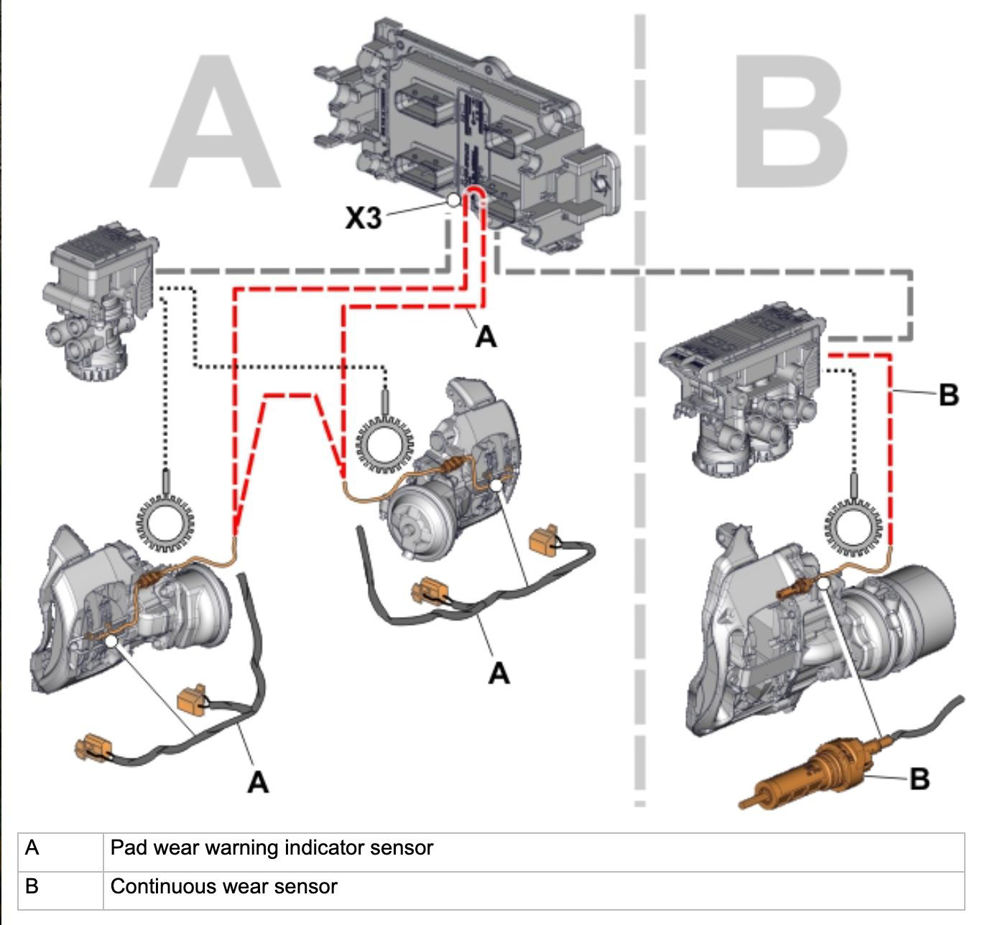 A

B

X3

A

B

A

A

B

| A | Pad wear warning indicator sensor |
|---|---|
| B | Continuous wear sensor |